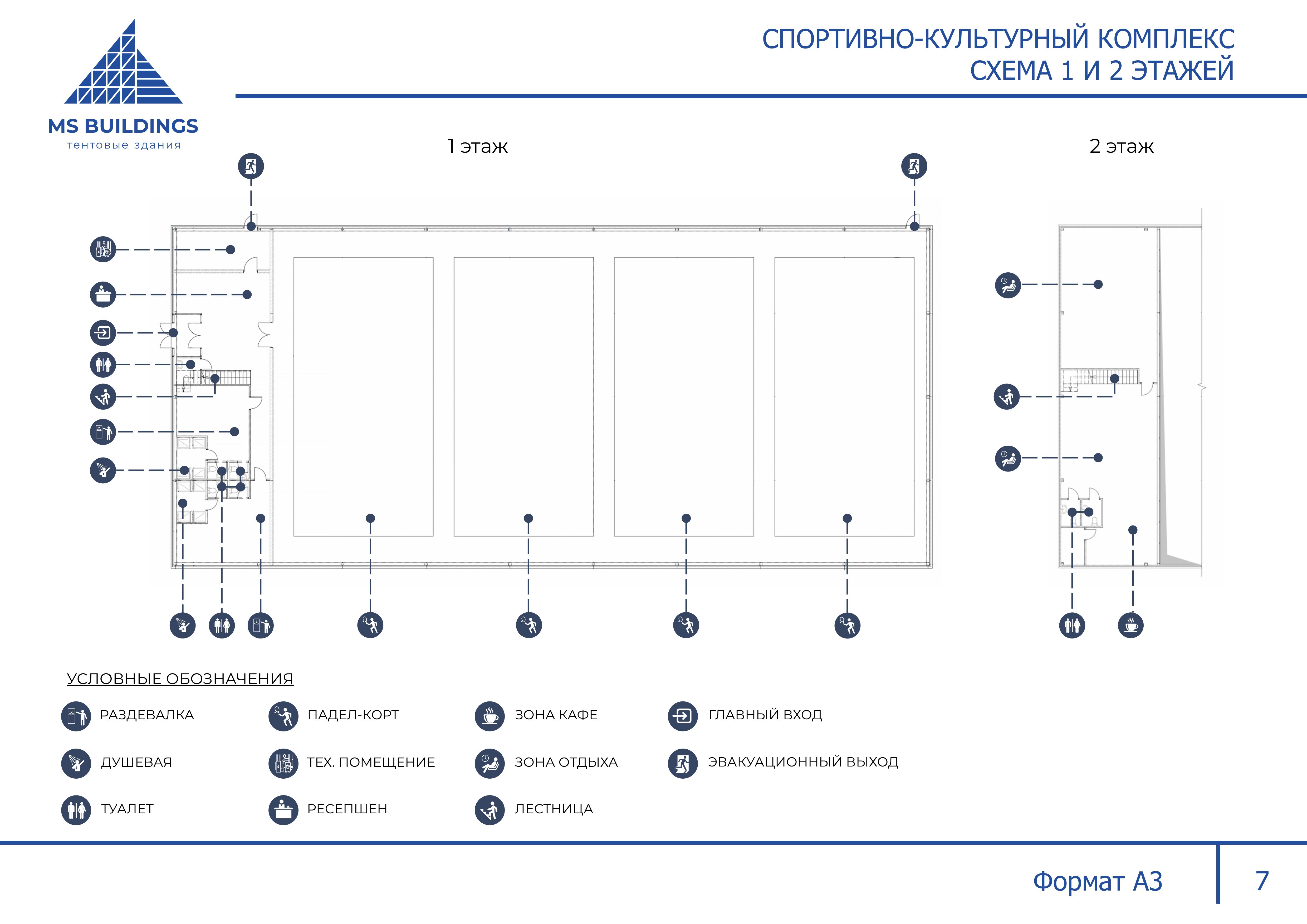 MS BUILDINGS
тентовые здания

СПОРТИВНО-КУЛЬТУРНЫЙ КОМПЛЕКС
СХЕМА 1 И 2 ЭТАЖЕЙ

1 этаж

2 этаж

УСЛОВНЫЕ ОБОЗНАЧЕНИЯ

РАЗДЕВАЛКА
ДУШЕВАЯ
ТУАЛЕТ
ПАДЕЛ-КОРТ
ТЕХ. ПОМЕЩЕНИЕ
РЕСЕПШЕН
ЗОНА КАФЕ
ЗОНА ОТДЫХА
ЛЕСТНИЦА
ГЛАВНЫЙ ВХОД
ЭВАКУАЦИОННЫЙ ВЫХОД

Формат А3

7